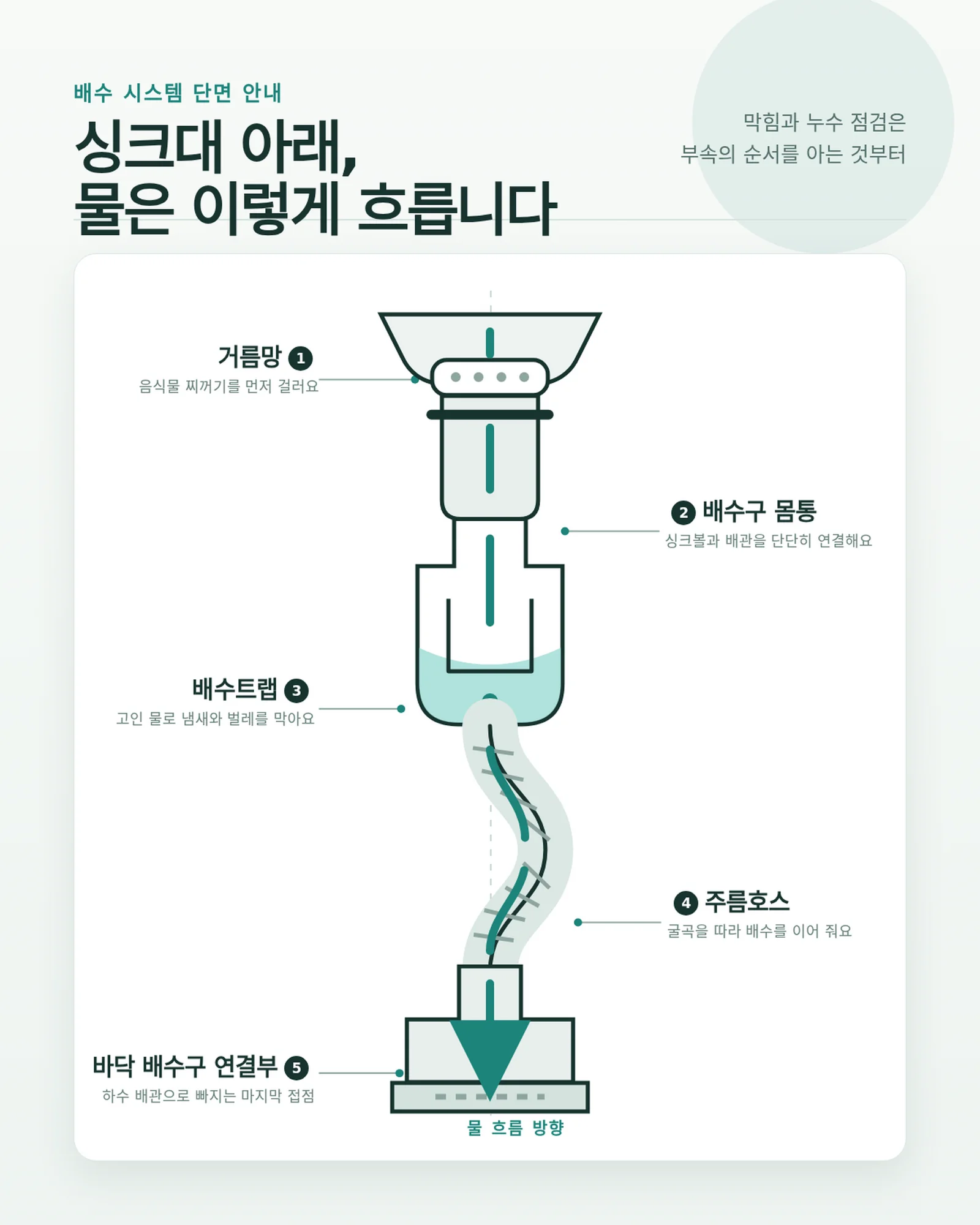 배수 시스템 단면 안내

싱크대 아래,
물은 이렇게 흐릅니다

막힘과 누수 점검은
부속의 순서를 아는 것부터

거름망 1
음식물 찌꺼기를 먼저 걸러요

2 배수구 몸통
싱크볼과 배관을 단단히 연결해요

배수트랩 3
고인 물로 냄새와 벌레를 막아요

4 주름호스
굴곡을 따라 배수를 이어 줘요

바닥 배수구 연결부 5
하수 배관으로 빠지는 마지막 접점

물 흐름 방향